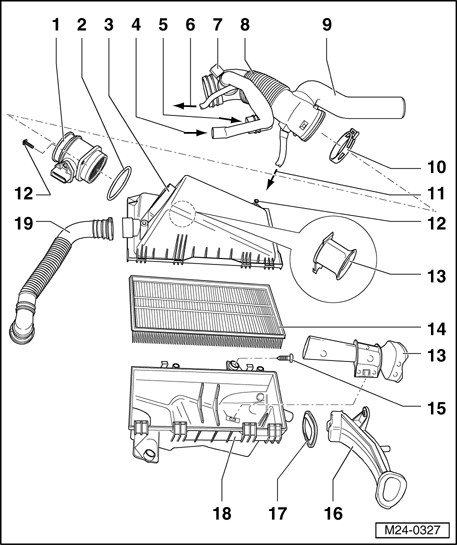 1
2
3
4
5
6
7
8
9
10
11
12
12
19
13
14
13
15
18
17
16
M24-0327