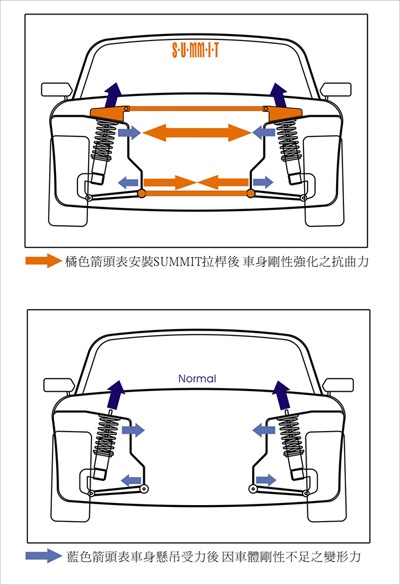 S·U·MM·I·T

橘色箭頭表安裝SUMMIT拉桿後 車身剛性強化之抗曲力

Normal

藍色箭頭表車身懸吊受力後 因車體剛性不足之變形力