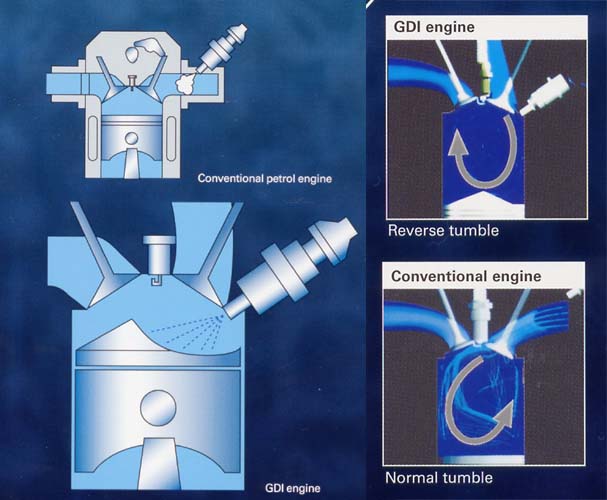 Conventional petrol engine

GDI engine

GDI engine

Reverse tumble

Conventional engine

Normal tumble