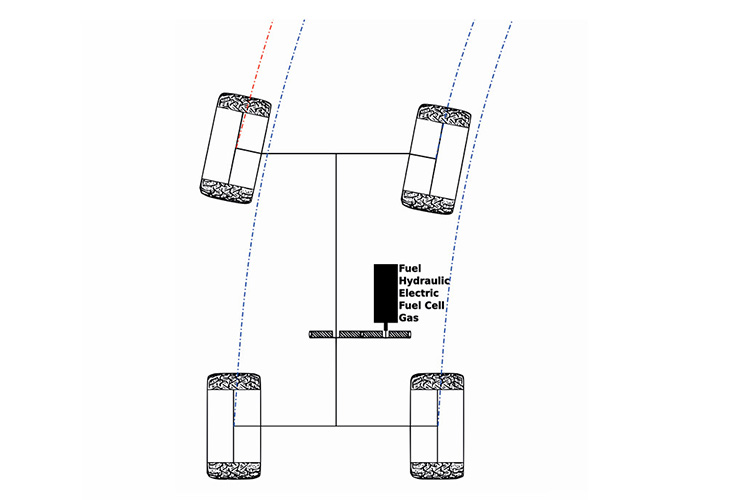 Fuel
Hydraulic
Electric
Fuel Cell
Gas