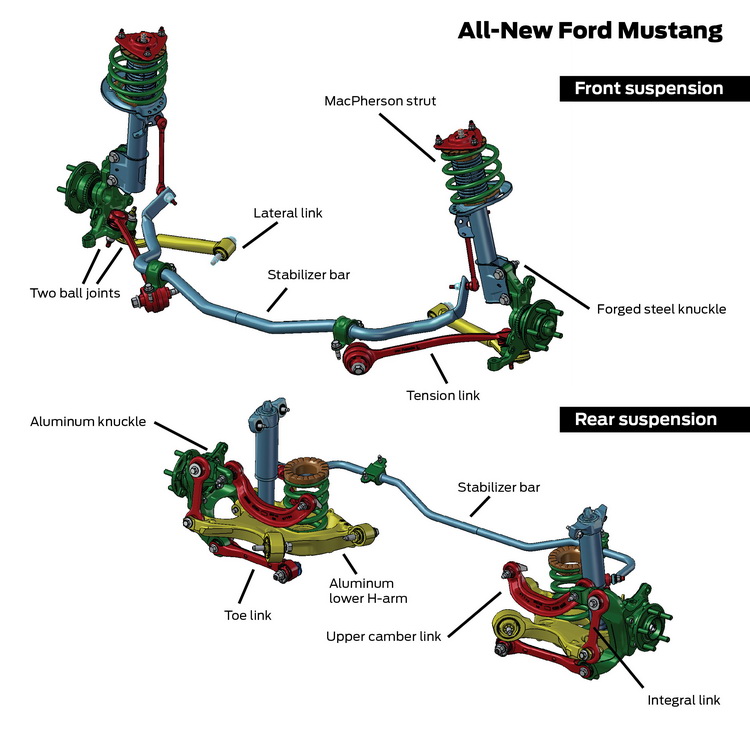 All-New Ford Mustang

Front suspension

MacPherson strut

Lateral link

Two ball joints

Stabilizer bar

Forged steel knuckle

Tension link

Rear suspension

Aluminum knuckle

Stabilizer bar

Aluminum lower H-arm

Toe link

Upper camber link

Integral link