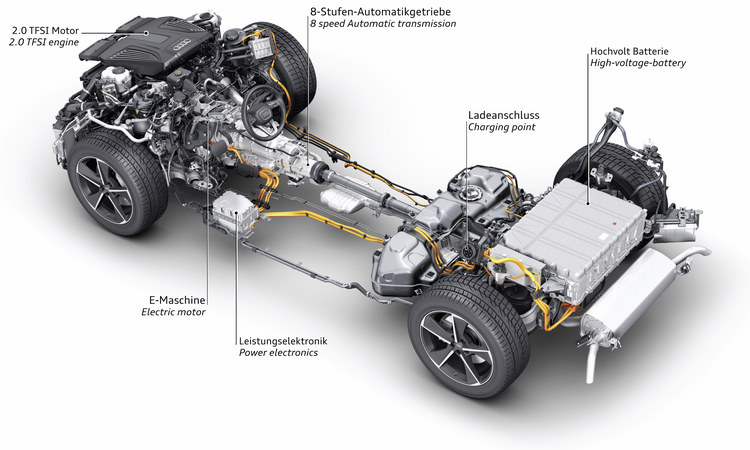 2.0 TFSI Motor
2.0 TFSI engine

8-Stufen-Automatikgetriebe
8 speed Automatic transmission

Hochvolt Batterie
High-voltage-battery

Ladeanschluss
Charging point

E-Maschine
Electric motor

Leistungselektronik
Power electronics