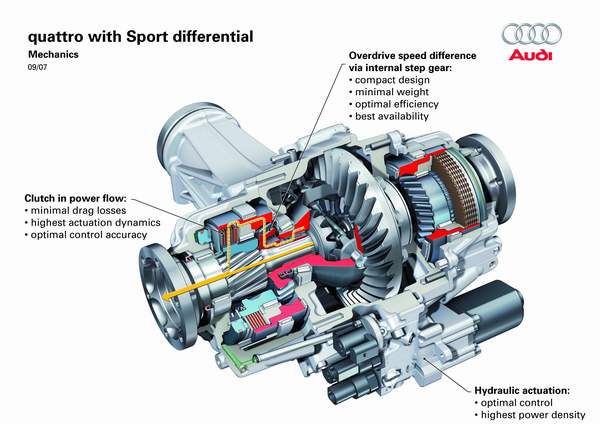 quattro with Sport differential
Mechanics
09/07

Audi

Overdrive speed difference via internal step gear:
• compact design
• minimal weight
• optimal efficiency
• best availability

Clutch in power flow:
• minimal drag losses
• highest actuation dynamics
• optimal control accuracy

Hydraulic actuation:
• optimal control
• highest power density