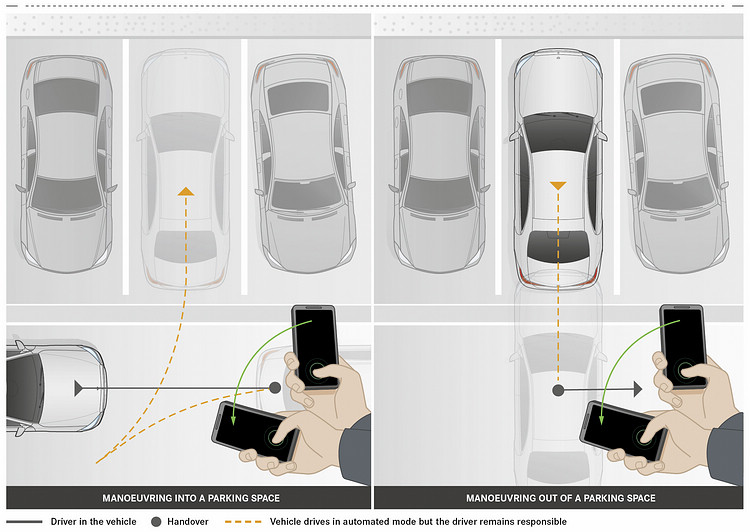 MANOEUVRING INTO A PARKING SPACE

MANOEUVRING OUT OF A PARKING SPACE

Driver in the vehicle
Handover
Vehicle drives in automated mode but the driver remains responsible