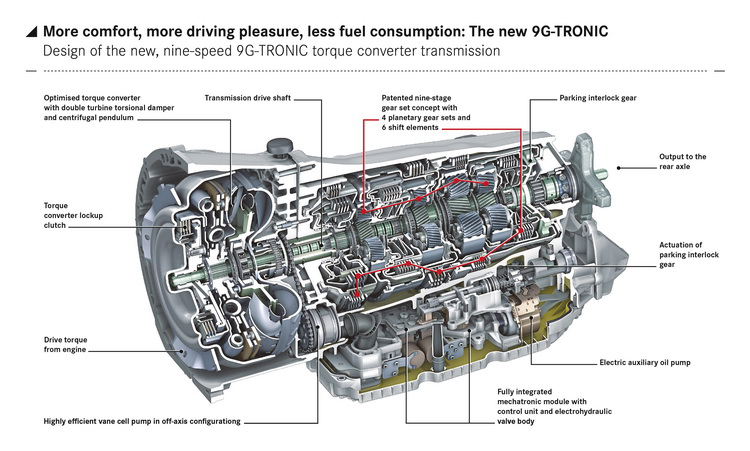 More comfort, more driving pleasure, less fuel consumption: The new 9G-TRONIC
Design of the new, nine-speed 9G-TRONIC torque converter transmission

Optimised torque converter with double turbine torsional damper and centrifugal pendulum

Transmission drive shaft

Patented nine-stage gear set concept with 4 planetary gear sets and 6 shift elements

Parking interlock gear

Output to the rear axle

Torque converter lockup clutch

Actuation of parking interlock gear

Drive torque from engine

Electric auxiliary oil pump

Fully integrated mechatronic module with control unit and electrohydraulic valve body

Highly efficient vane cell pump in off-axis configurationg