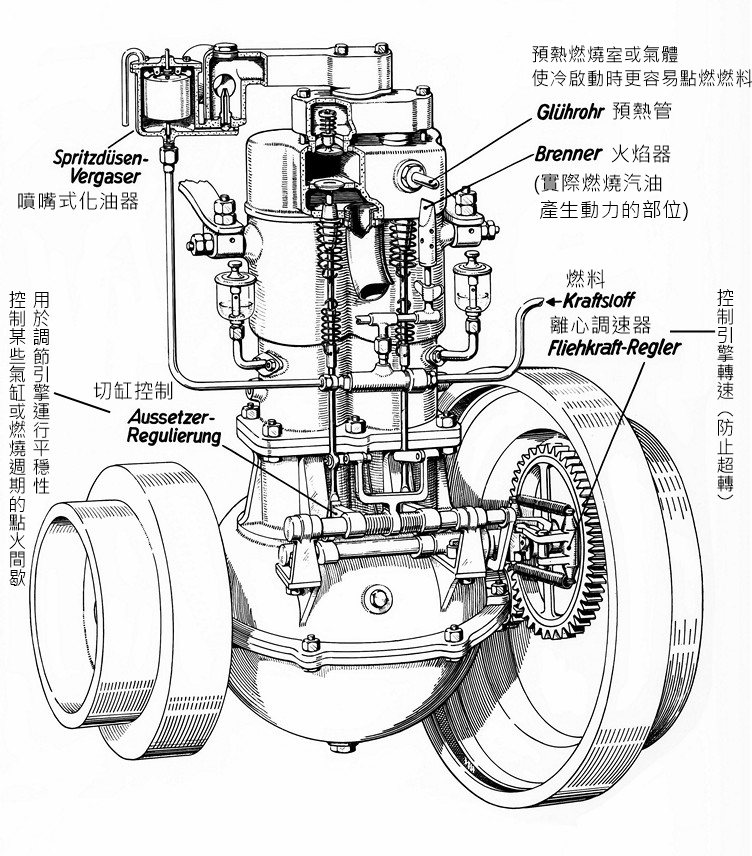 預熱燃燒室或氣體
使冷啟動時更容易點燃燃料

Glührohr 預熱管

Brenner 火焰器
(實際燃燒汽油
產生動力的部位)

Spritzdüsen-Vergaser
噴嘴式化油器

燃料
Kraftstoff
離心調速器
Fliehkraft-Regler

控制引擎轉速（防止超轉）

用於調節引擎運行平穩性
控制某些氣缸或燃燒週期的點火間歇

切缸控制
Aussetzer-Regulierung