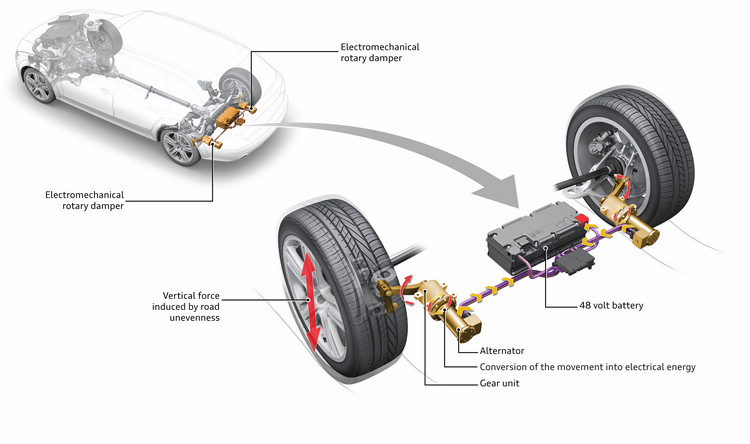 Electromechanical rotary damper

Electromechanical rotary damper

Vertical force induced by road unevenness

48 volt battery

Alternator

Conversion of the movement into electrical energy

Gear unit