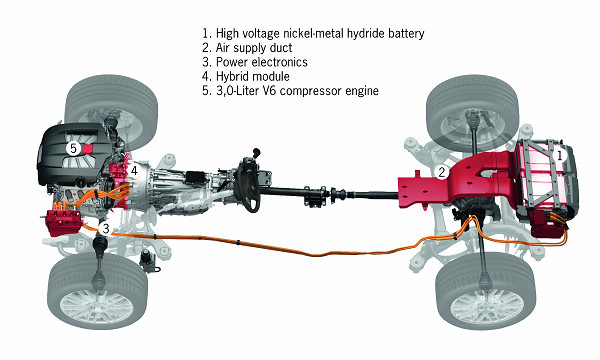 1. High voltage nickel-metal hydride battery
2. Air supply duct
3. Power electronics
4. Hybrid module
5. 3,0-Liter V6 compressor engine

5

4

3

2

1