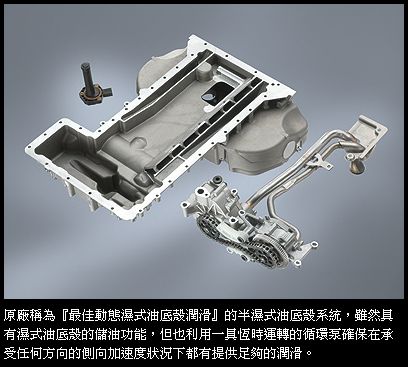 原廠稱為『最佳動態濕式油底殼潤滑』的半濕式油底殼系統，雖然具有濕式油底殼的儲油功能，但也利用一具恆時運轉的循環泵確保在承受任何方向的側向加速度狀況下都有提供足夠的潤滑。