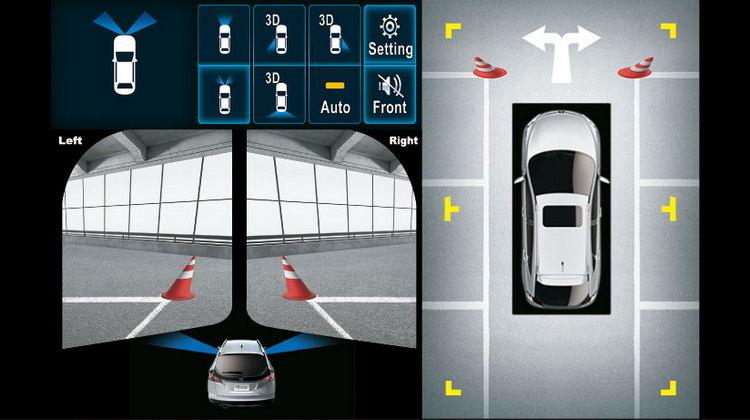 3D
3D
Setting
3D
Auto
Front
Left
Right