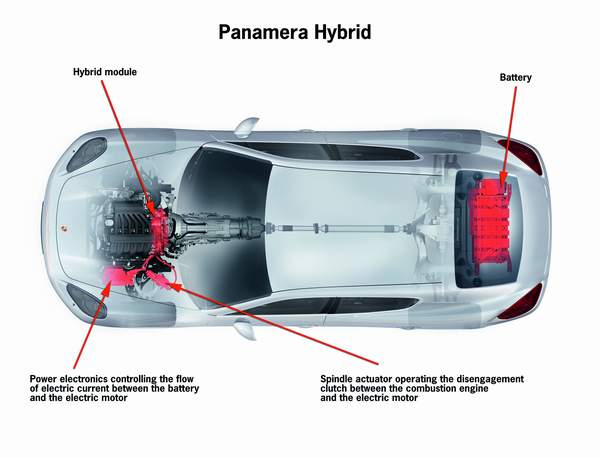 Panamera Hybrid

Hybrid module

Battery

Power electronics controlling the flow of electric current between the battery and the electric motor

Spindle actuator operating the disengagement clutch between the combustion engine and the electric motor