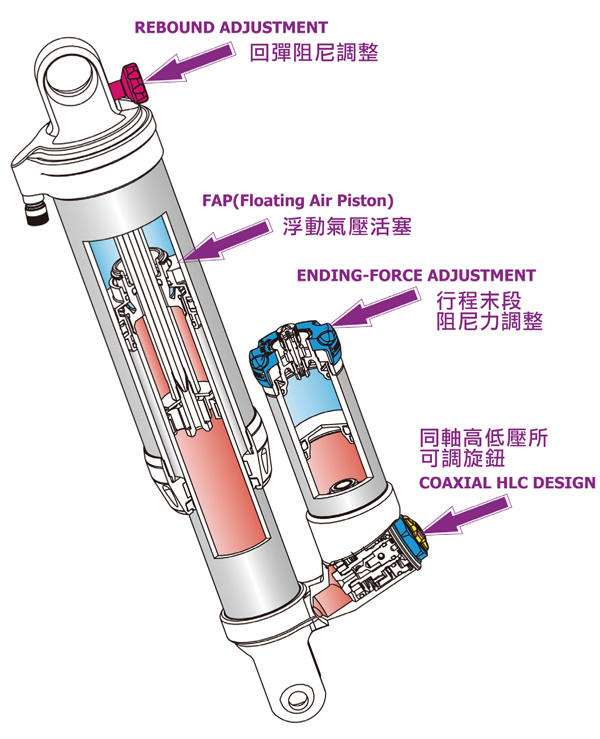 REBOUND ADJUSTMENT
回彈阻尼調整

FAP(Floating Air Piston)
浮動氣壓活塞

ENDING-FORCE ADJUSTMENT
行程末段
阻尼力調整

同軸高低壓所
可調旋鈕
COAXIAL HLC DESIGN