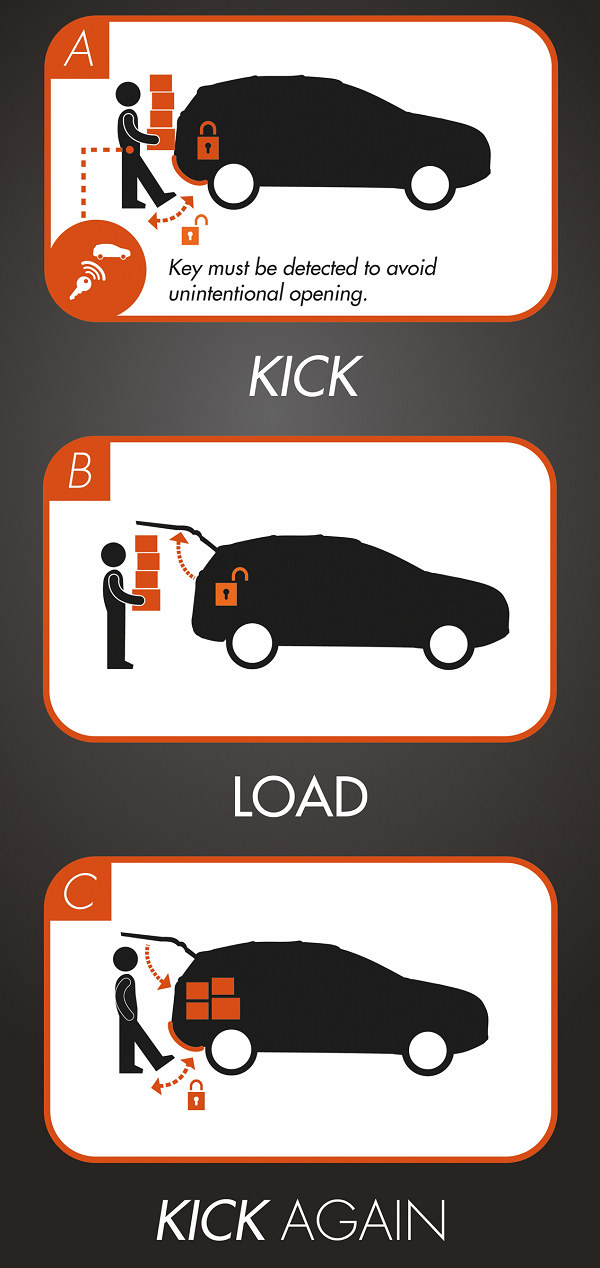 A

Key must be detected to avoid unintentional opening.

KICK

B

LOAD

C

KICK AGAIN