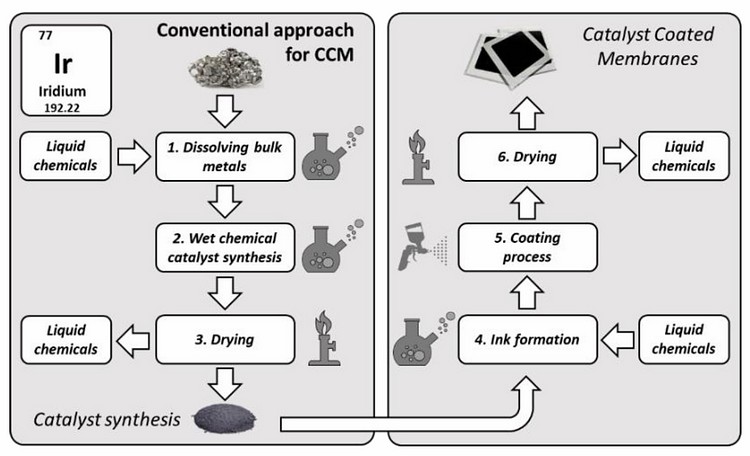 77
Ir
Iridium
192.22

Conventional approach for CCM

Liquid chemicals

1. Dissolving bulk metals

2. Wet chemical catalyst synthesis

Liquid chemicals

3. Drying

Catalyst synthesis

Catalyst Coated Membranes

6. Drying

Liquid chemicals

5. Coating process

4. Ink formation

Liquid chemicals