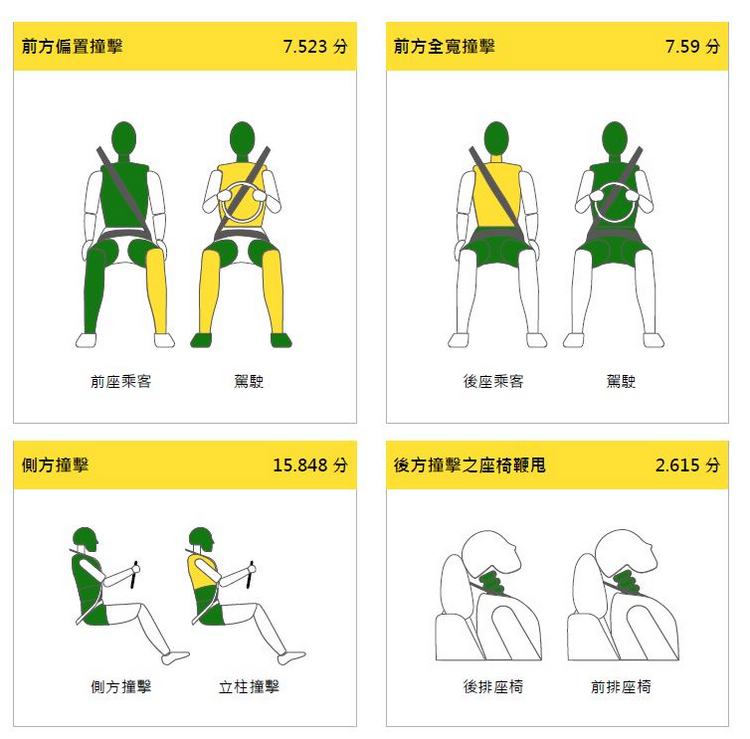 前方偏置撞擊 7.523 分

前座乘客 駕駛

前方全寬撞擊 7.59 分

後座乘客 駕駛

側方撞擊 15.848 分

側方撞擊 立柱撞擊

後方撞擊之座椅鞭甩 2.615 分

後排座椅 前排座椅