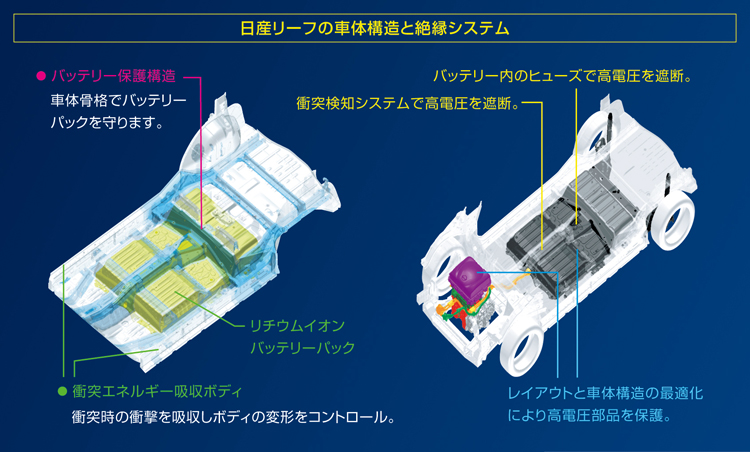 日産リーフの車体構造と絶縁システム

● バッテリー保護構造
車体骨格でバッテリーパックを守ります。

リチウムイオンバッテリーパック

● 衝突エネルギー吸収ボディ
衝突時の衝撃を吸収しボディの変形をコントロール。

バッテリー内のヒューズで高電圧を遮断。

衝突検知システムで高電圧を遮断。

レイアウトと車体構造の最適化により高電圧部品を保護。