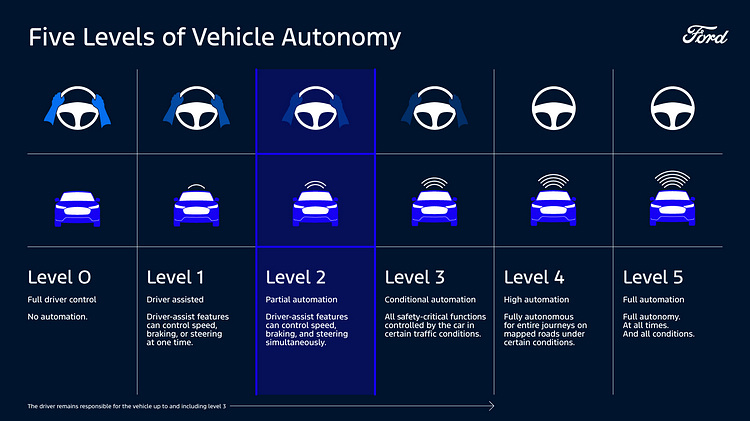 Five Levels of Vehicle Autonomy

Ford

Level 0
Full driver control
No automation.

Level 1
Driver assisted
Driver-assist features can control speed, braking, or steering at one time.

Level 2
Partial automation
Driver-assist features can control speed, braking, and steering simultaneously.

Level 3
Conditional automation
All safety-critical functions controlled by the car in certain traffic conditions.

Level 4
High automation
Fully autonomous for entire journeys on mapped roads under certain conditions.

Level 5
Full automation
Full autonomy. At all times. And all conditions.

The driver remains responsible for the vehicle up to and including level 3