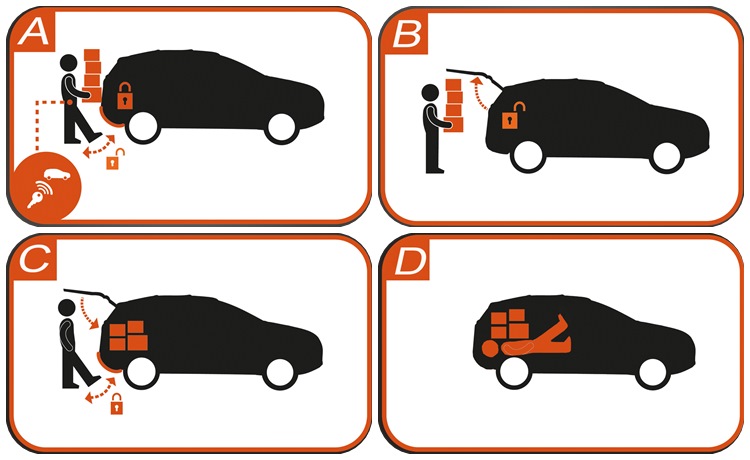 A

B

C

D