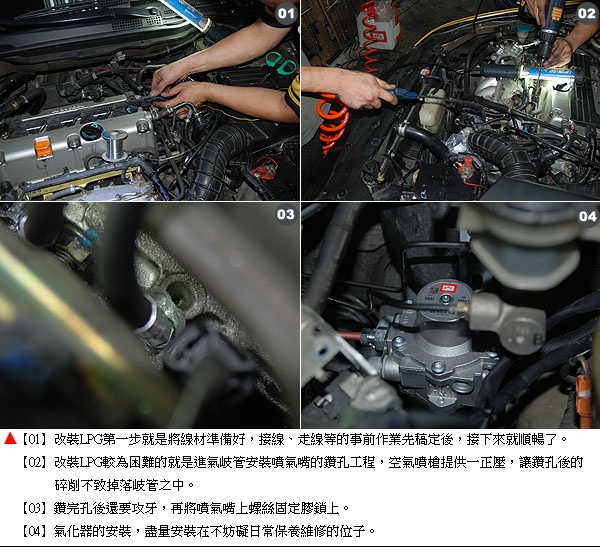 01

02

03

04

▲【01】改裝LPG第一步就是將線材準備好，接線、走線等的事前作業先稿定後，接下來就順暢了。

【02】改裝LPG較為困難的就是進氣岐管安裝噴氣嘴的鑽孔工程，空氣噴槍提供一正壓，讓鑽孔後的碎削不致掉落岐管之中。

【03】鑽完孔後還要攻牙，再將噴氣嘴上螺絲固定膠鎖上。

【04】氣化器的安裝，盡量安裝在不妨礙日常保養維修的位子。