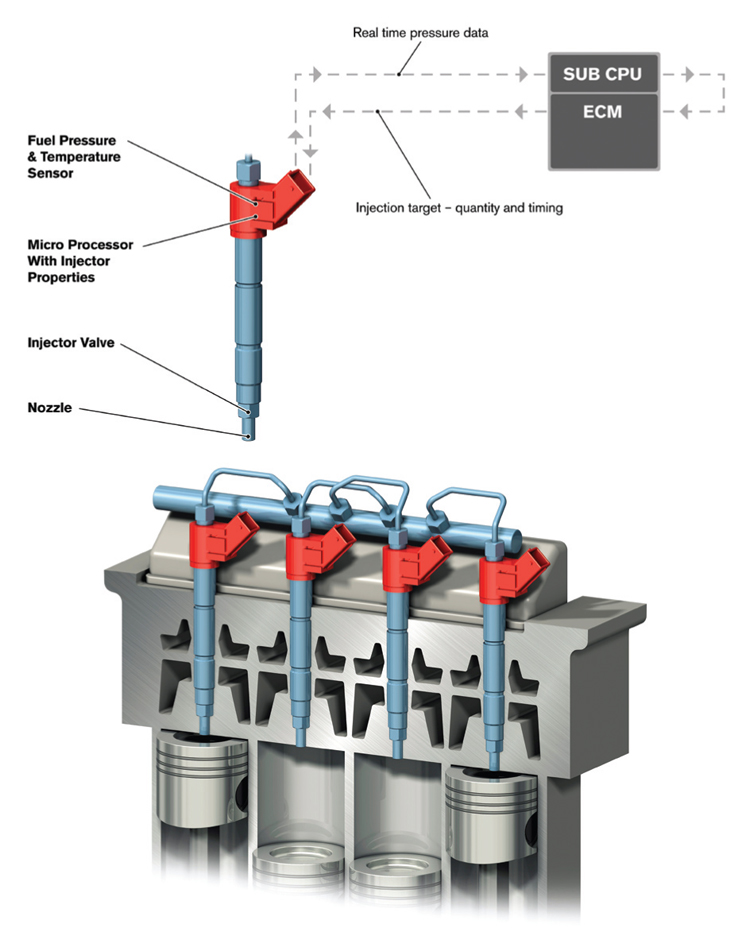 Real time pressure data

SUB CPU

ECM

Fuel Pressure & Temperature Sensor

Injection target – quantity and timing

Micro Processor With Injector Properties

Injector Valve

Nozzle