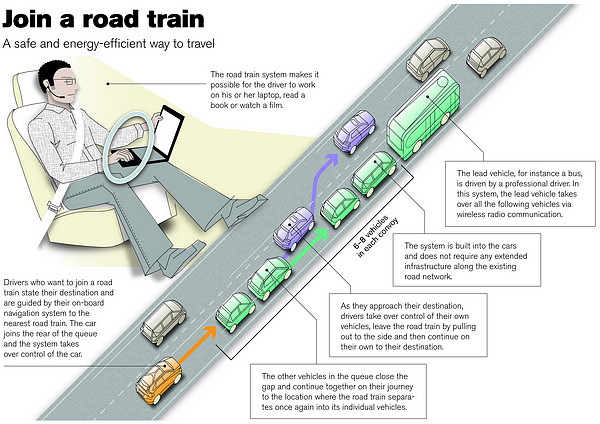 Join a road train

A safe and energy-efficient way to travel

The road train system makes it possible for the driver to work on his or her laptop, read a book or watch a film.

The lead vehicle, for instance a bus, is driven by a professional driver. In this system, the lead vehicle takes over all the following vehicles via wireless radio communication.

6–8 vehicles in each convoy

The system is built into the cars and does not require any extended infrastructure along the existing road network.

Drivers who want to join a road train state their destination and are guided by their on-board navigation system to the nearest road train. The car joins the rear of the queue and the system takes over control of the car.

As they approach their destination, drivers take over control of their own vehicles, leave the road train by pulling out to the side and then continue on their own to their destination.

The other vehicles in the queue close the gap and continue together on their journey to the location where the road train separates once again into its individual vehicles.